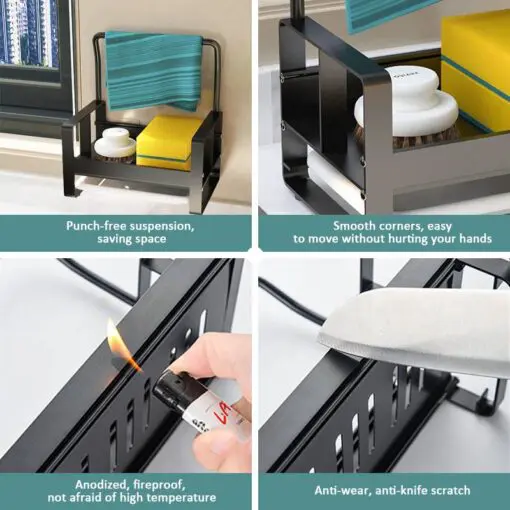 Punch-free suspension, saving space

Smooth corners, easy to move without hurting your hands

Anodized, fireproof, not afraid of high temperature

Anti-wear, anti-knife scratch