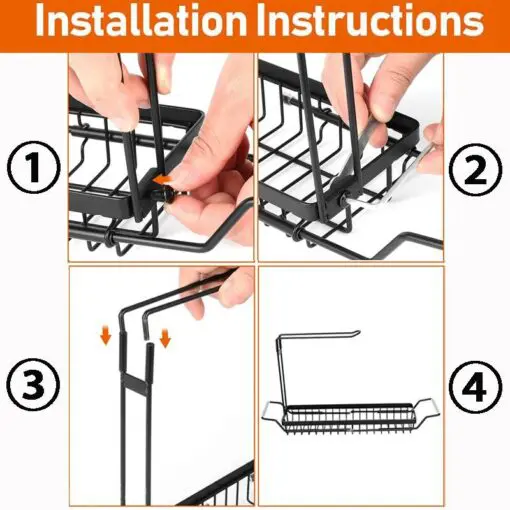 Installation Instructions

①

②

③

④